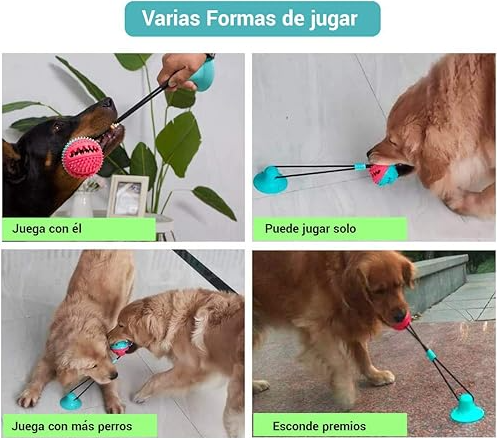 Varias Formas de jugar

Juega con él

Puede jugar solo

Juega con más perros

Esconde premios